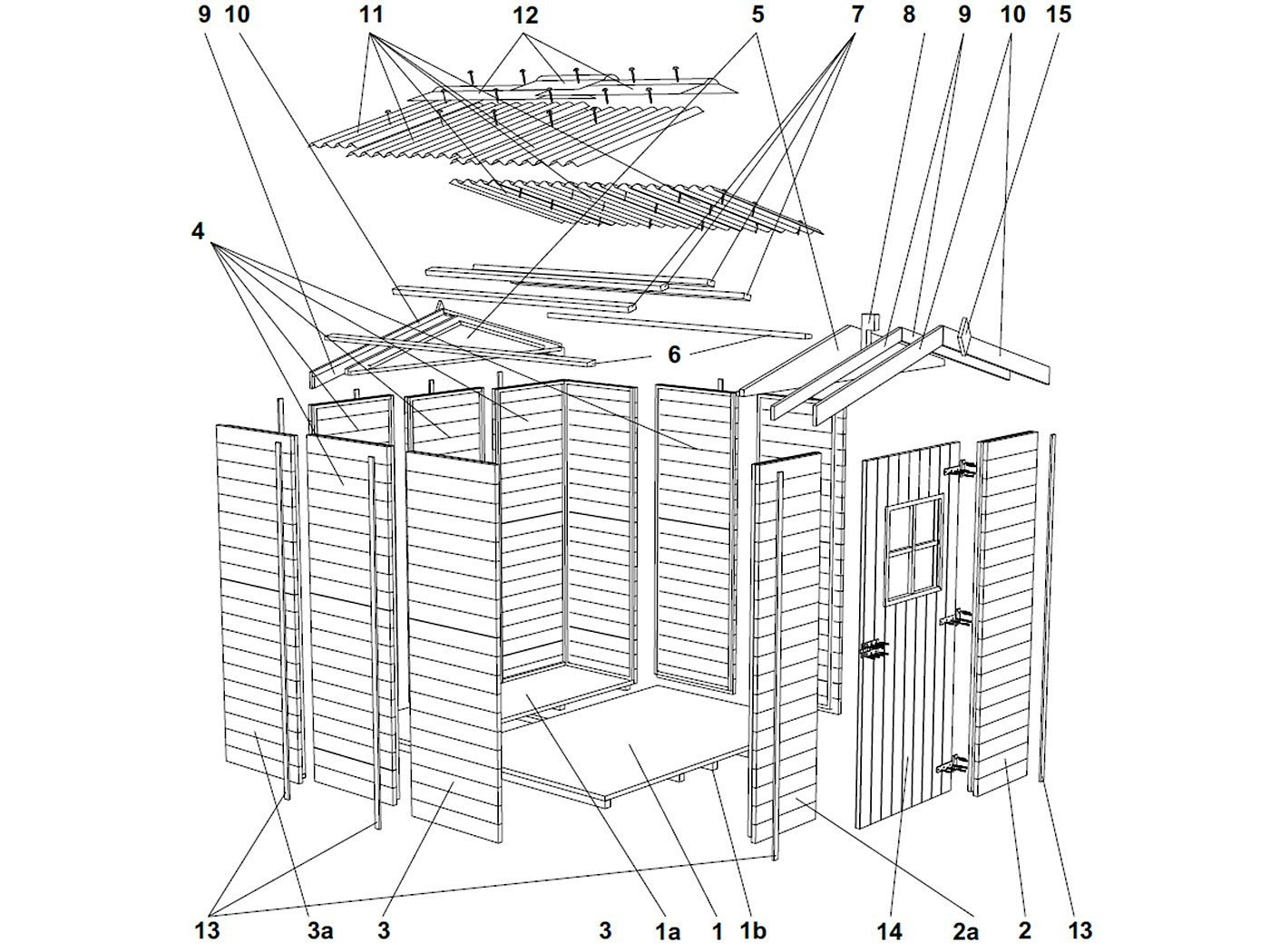 9 10 11 12 5 7 8 9 10 15

4

6

13 3a 3 3 1a 1 1b 14 2a 2 13