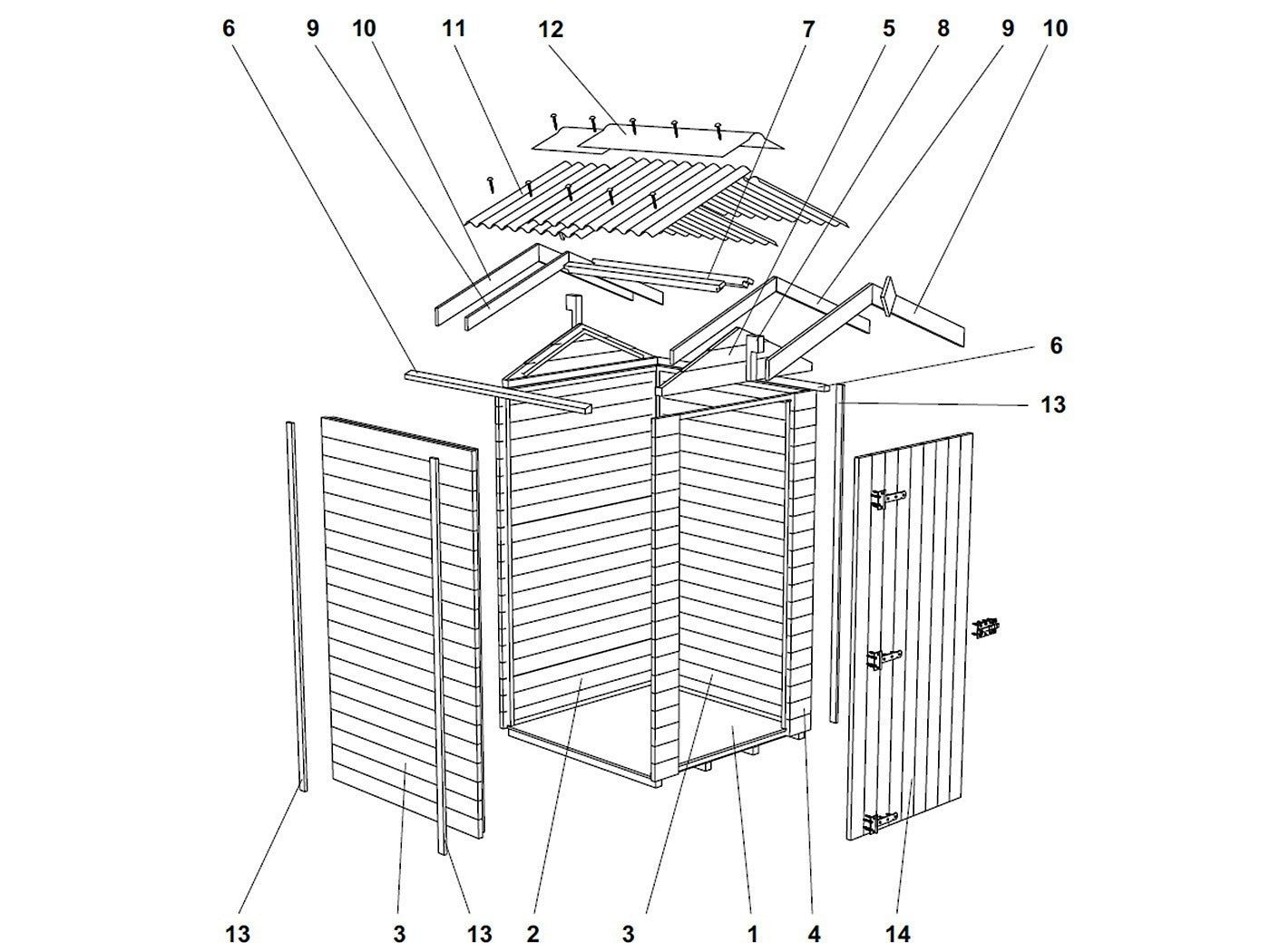 6 9 10 11 12 7 5 8 9 10

6

13

13 3 13 2 3 1 4 14